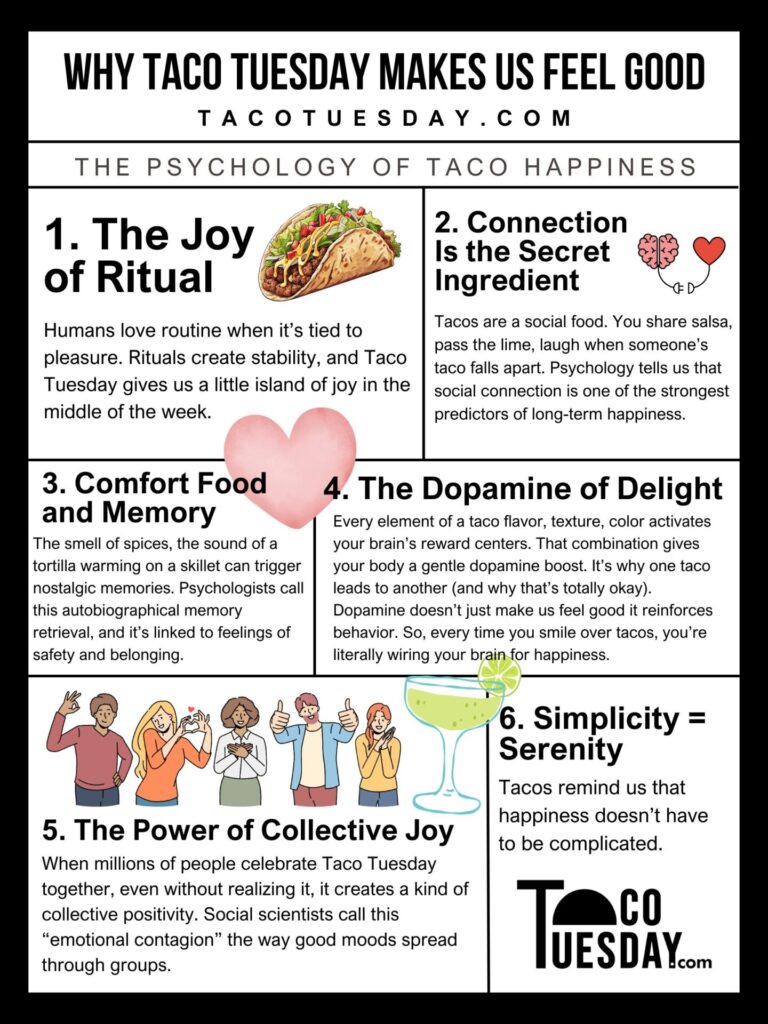 WHY TACO TUESDAY MAKES US FEEL GOOD

TACOTUESDAY.COM

THE PSYCHOLOGY OF TACO HAPPINESS

1. The Joy of Ritual

Humans love routine when it's tied to pleasure. Rituals create stability, and Taco Tuesday gives us a little island of joy in the middle of the week.

2. Connection Is the Secret Ingredient

Tacos are a social food. You share salsa, pass the lime, laugh when someone's taco falls apart. Psychology tells us that social connection is one of the strongest predictors of long-term happiness.

3. Comfort Food and Memory

The smell of spices, the sound of a tortilla warming on a skillet can trigger nostalgic memories. Psychologists call this autobiographical memory retrieval, and it's linked to feelings of safety and belonging.

4. The Dopamine of Delight

Every element of a taco flavor, texture, color activates your brain's reward centers. That combination gives your body a gentle dopamine boost. It's why one taco leads to another (and why that's totally okay). Dopamine doesn't just make us feel good it reinforces behavior. So, every time you smile over tacos, you're literally wiring your brain for happiness.

5. The Power of Collective Joy

When millions of people celebrate Taco Tuesday together, even without realizing it, it creates a kind of collective positivity. Social scientists call this "emotional contagion" the way good moods spread through groups.

6. Simplicity = Serenity

Tacos remind us that happiness doesn't have to be complicated.

TACO TUESDAY.com